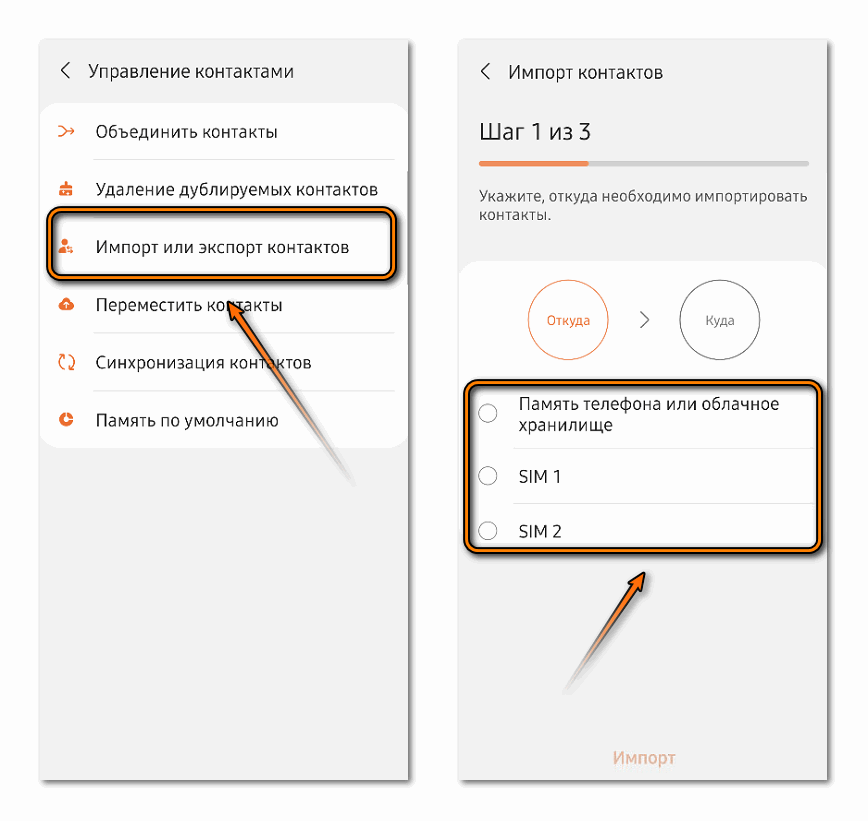 Управление контактами

Объединить контакты

Удаление дублируемых контактов

Импорт или экспорт контактов

Переместить контакты

Синхронизация контактов

Память по умолчанию

Импорт контактов

Шаг 1 из 3

Укажите, откуда необходимо импортировать контакты.

Откуда

Куда

Память телефона или облачное хранилище

SIM 1

SIM 2

Импорт