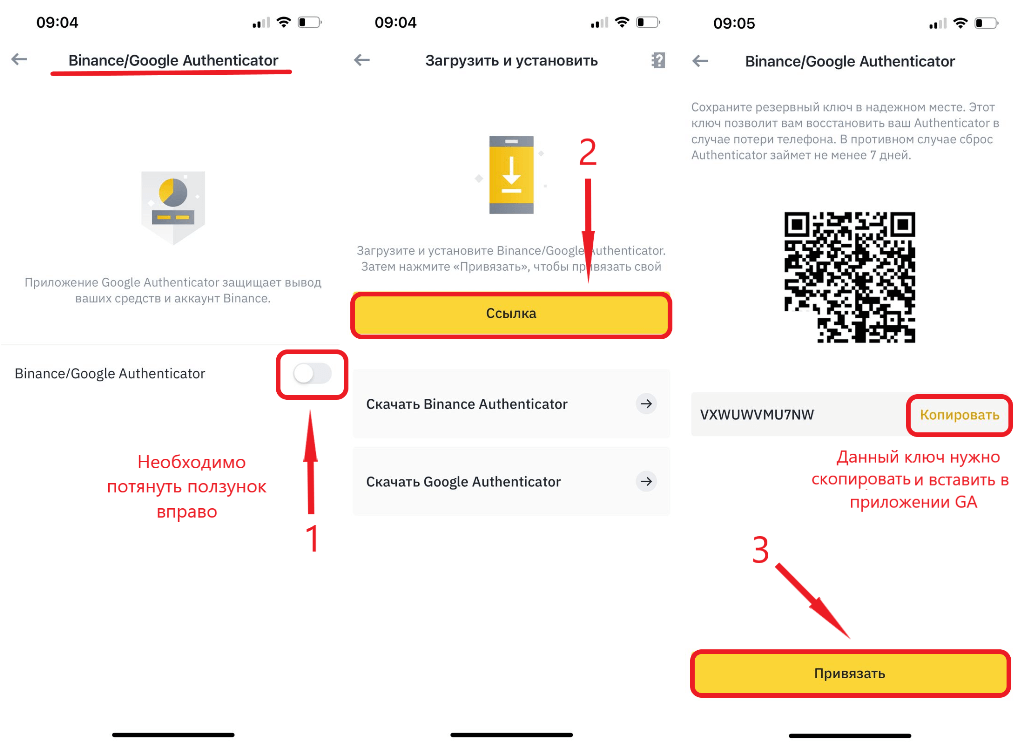 09:04

Binance/Google Authenticator

Приложение Google Authenticator защищает вывод ваших средств и аккаунт Binance.

Binance/Google Authenticator

Необходимо потянуть ползунок вправо

1

09:04

Загрузить и установить

2

Загрузите и установите Binance/Google Authenticator. Затем нажмите «Привязать», чтобы привязать свой

Ссылка

Скачать Binance Authenticator

Скачать Google Authenticator

09:05

Binance/Google Authenticator

Сохраните резервный ключ в надежном месте. Этот ключ позволит вам восстановить ваш Authenticator в случае потери телефона. В противном случае сброс Authenticator займет не менее 7 дней.

VXWUWVMU7NW

Копировать

Данный ключ нужно скопировать и вставить в приложении GA

3

Привязать